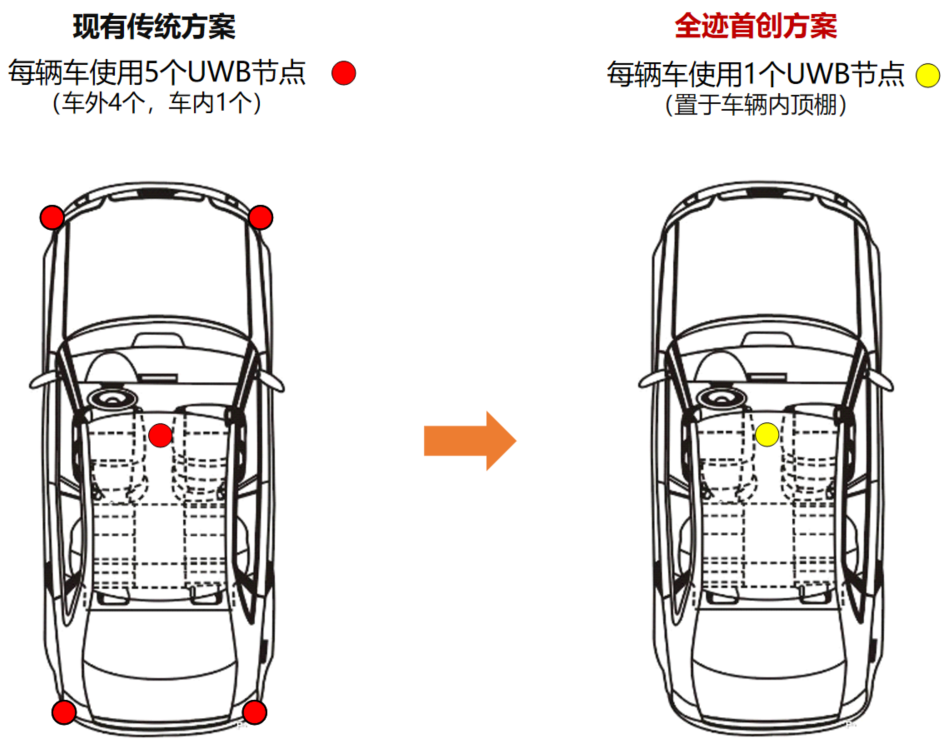 现有传统方案

每辆车使用5个UWB节点
（车外4个，车内1个）

全迹首创方案

每辆车使用1个UWB节点
（置于车辆内顶棚）